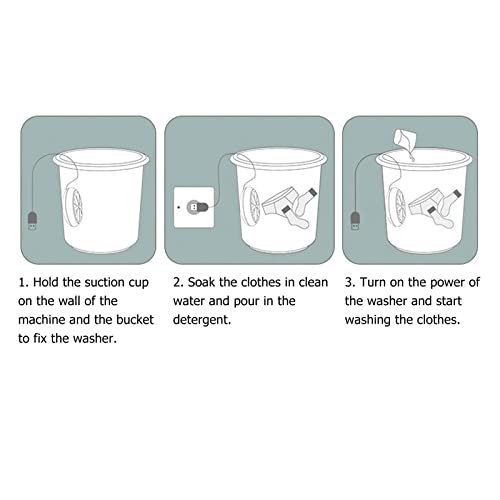 1. Hold the suction cup on the wall of the machine and the bucket to fix the washer.

2. Soak the clothes in clean water and pour in the detergent.

3. Turn on the power of the washer and start washing the clothes.