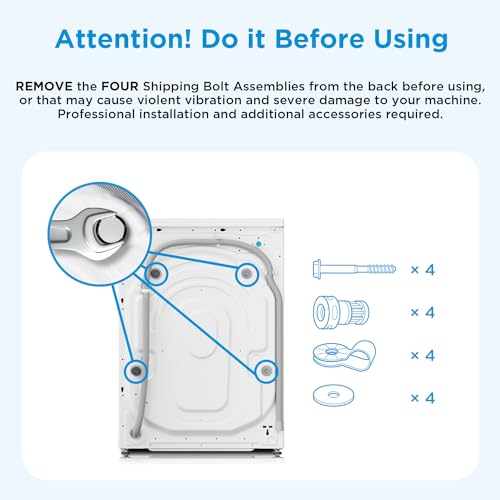 Attention! Do it Before Using

REMOVE the FOUR Shipping Bolt Assemblies from the back before using, or that may cause violent vibration and severe damage to your machine. Professional installation and additional accessories required.

× 4

× 4

× 4

× 4