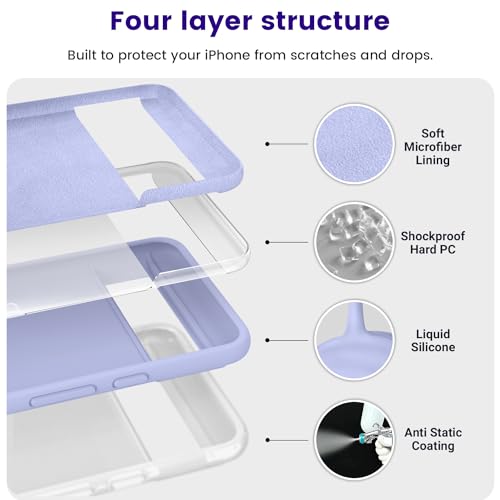 Four layer structure

Built to protect your iPhone from scratches and drops.

Soft Microfiber Lining

Shockproof Hard PC

Liquid Silicone

Anti Static Coating