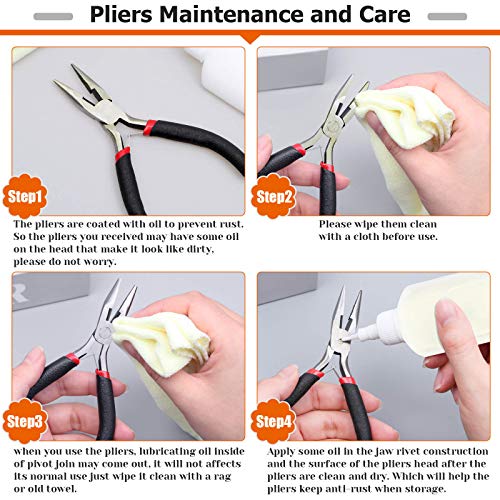 Pliers Maintenance and Care

Step1

The pliers are coated with oil to prevent rust. So the pliers you received may have some oil on the head that make it look like dirty, please do not worry.

Step2

Please wipe them clean with a cloth before use.

Step3

when you use the pliers, lubricating oil inside of pivot join may come out, it will not affects its normal use just wipe it clean with a rag or old towel.

Step4

Apply some oil in the jaw rivet construction and the surface of the pliers head after the pliers are clean and dry. Which will help the pliers keep anti-rust when storage.