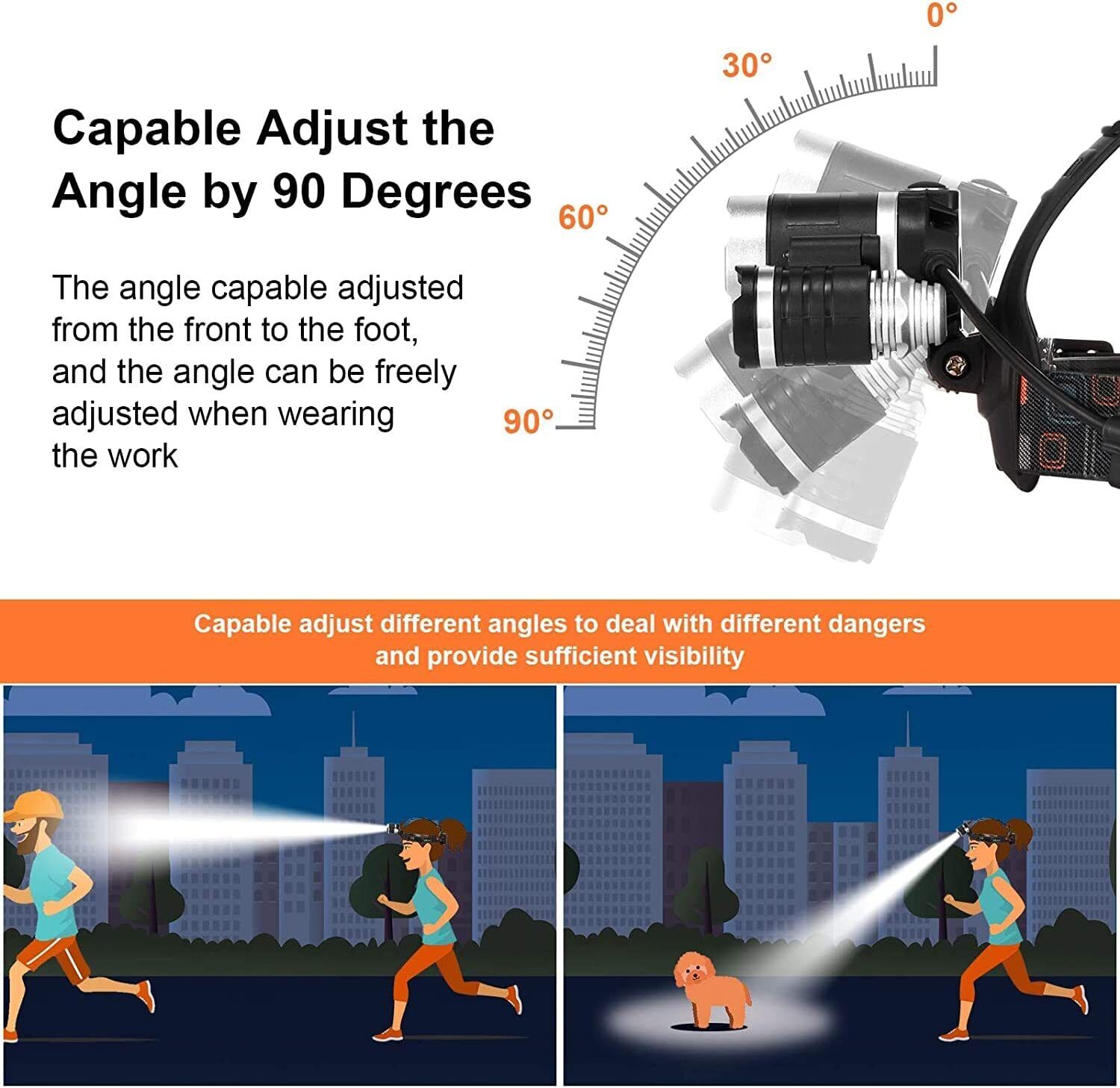 Capable Adjust the Angle by 90 Degrees

The angle capable adjusted from the front to the foot, and the angle can be freely adjusted when wearing the work

0°

30°

60°

90°

Capable adjust different angles to deal with different dangers and provide sufficient visibility