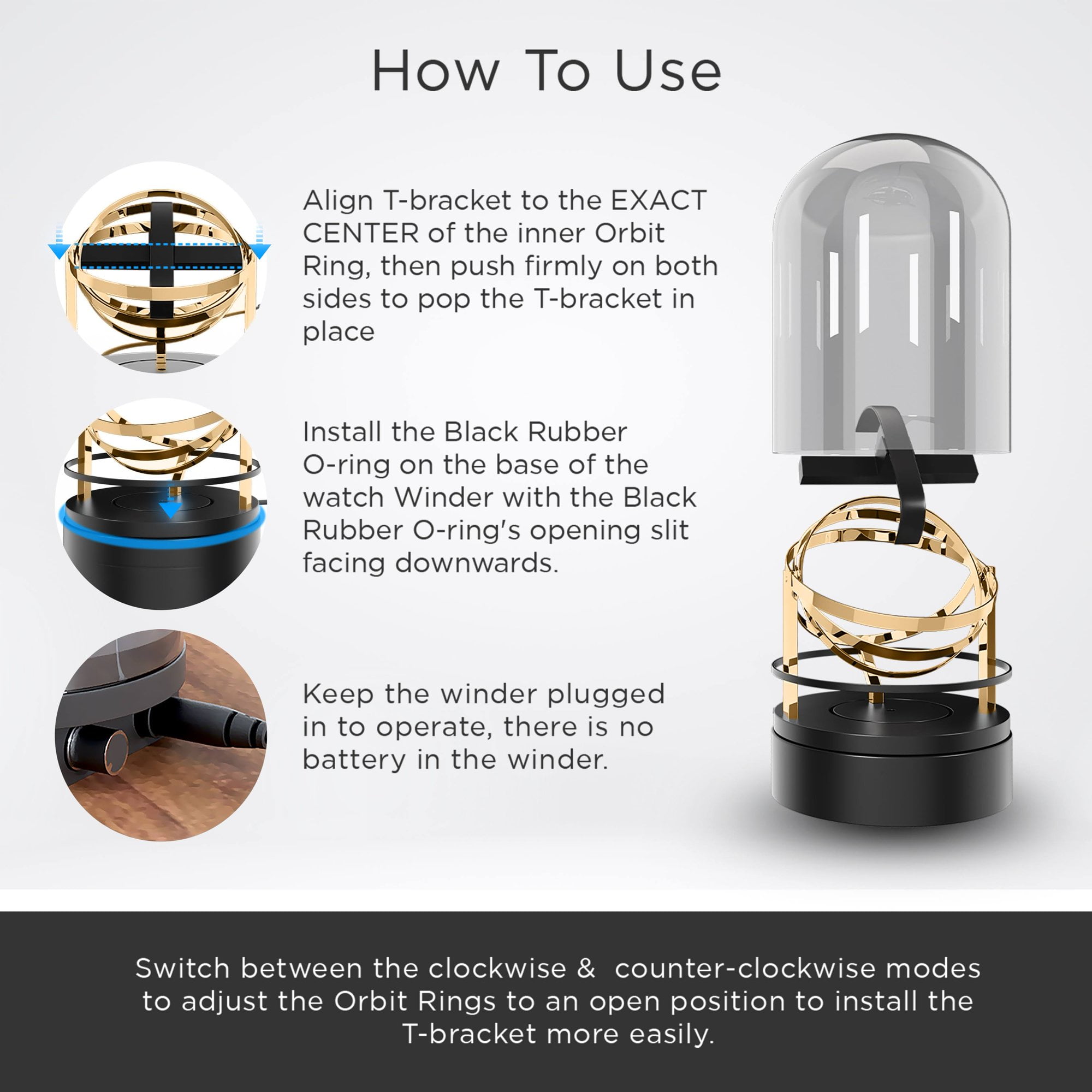 How To Use

Align T-bracket to the EXACT CENTER of the inner Orbit Ring, then push firmly on both sides to pop the T-bracket in place

Install the Black Rubber O-ring on the base of the watch Winder with the Black Rubber O-ring's opening slit facing downwards.

Keep the winder plugged in to operate, there is no battery in the winder.

Switch between the clockwise & counter-clockwise modes to adjust the Orbit Rings to an open position to install the T-bracket more easily.