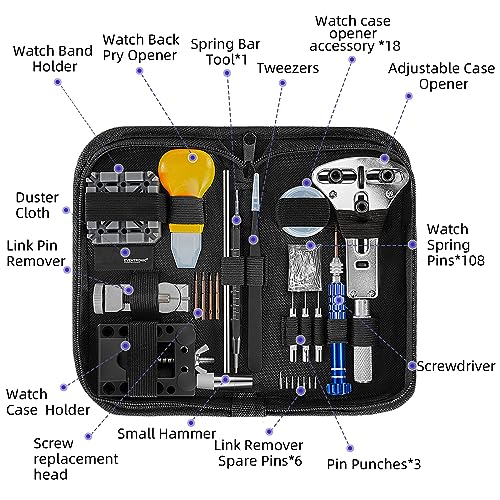 Watch Band Holder

Watch Back Pry Opener

Spring Bar Tool*1

Tweezers

Watch case opener accessory *18

Adjustable Case Opener

Duster Cloth

Link Pin Remover

Watch Spring Pins*108

Screwdriver

Watch Case Holder

Screw replacement head

Small Hammer

Link Remover Spare Pins*6

Pin Punches*3