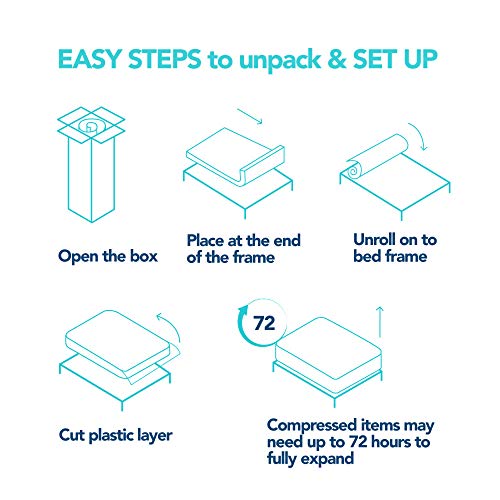 EASY STEPS to unpack & SET UP

Open the box

Place at the end of the frame

Unroll on to bed frame

Cut plastic layer

72

Compressed items may need up to 72 hours to fully expand