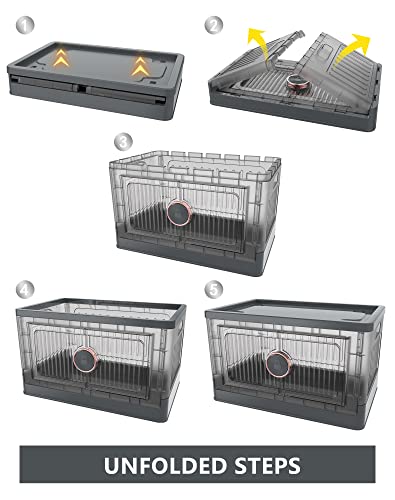 1

2

3

4

5

UNFOLDED STEPS