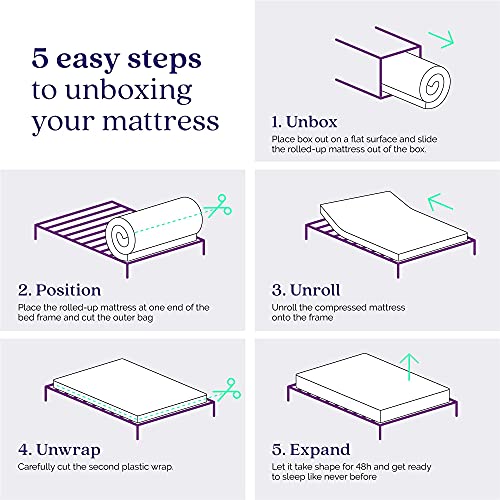 5 easy steps to unboxing your mattress

1. Unbox
Place box out on a flat surface and slide the rolled-up mattress out of the box.

2. Position
Place the rolled-up mattress at one end of the bed frame and cut the outer bag

3. Unroll
Unroll the compressed mattress onto the frame

4. Unwrap
Carefully cut the second plastic wrap.

5. Expand
Let it take shape for 48h and get ready to sleep like never before