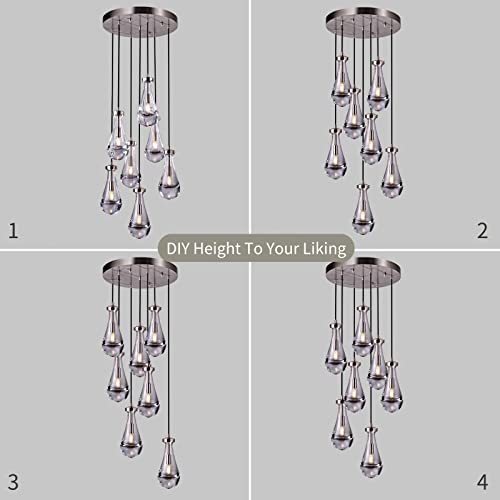 1

2

DIY Height To Your Liking

3

4