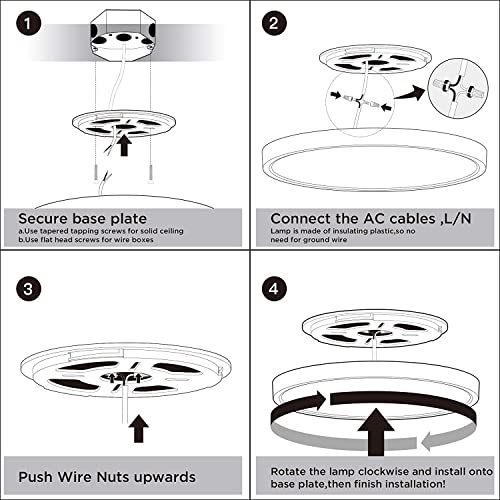 1

Secure base plate
a.Use tapered tapping screws for solid ceiling
b.Use flat head screws for wire boxes

2

Connect the AC cables ,L/N
Lamp is made of insulating plastic,so no need for ground wire

3

Push Wire Nuts upwards

4

Rotate the lamp clockwise and install onto base plate,then finish installation!