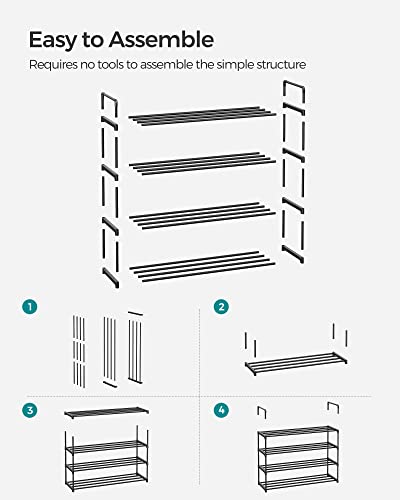 Easy to Assemble

Requires no tools to assemble the simple structure

1

2

3

4