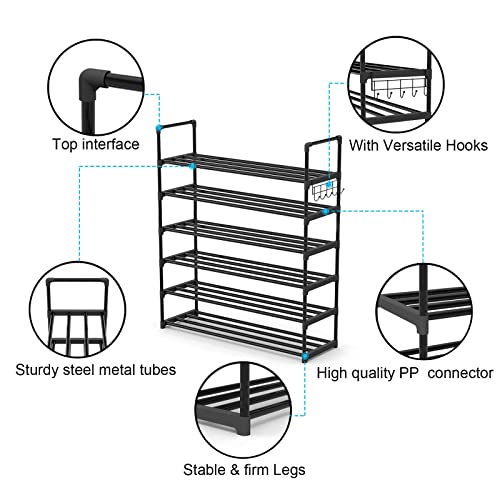 Top interface

With Versatile Hooks

Sturdy steel metal tubes

High quality PP connector

Stable & firm Legs