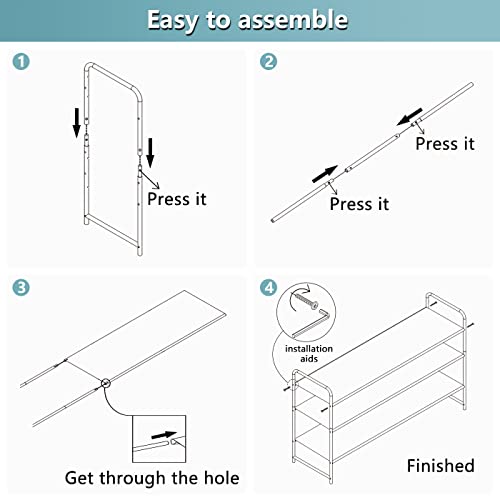 Easy to assemble

1

Press it

2

Press it

Press it

3

Get through the hole

4

installation aids

Finished