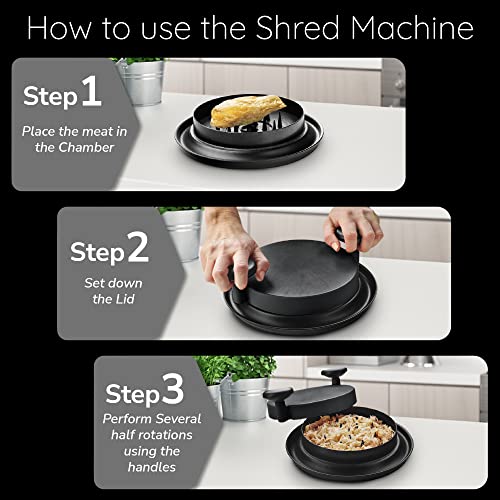 How to use the Shred Machine

Step 1
Place the meat in the Chamber

Step 2
Set down the Lid

Step 3
Perform Several half rotations using the handles