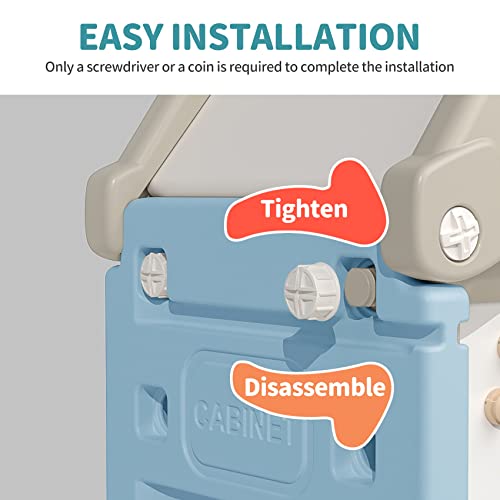 EASY INSTALLATION
Only a screwdriver or a coin is required to complete the installation

Tighten

Disassemble

CABINET