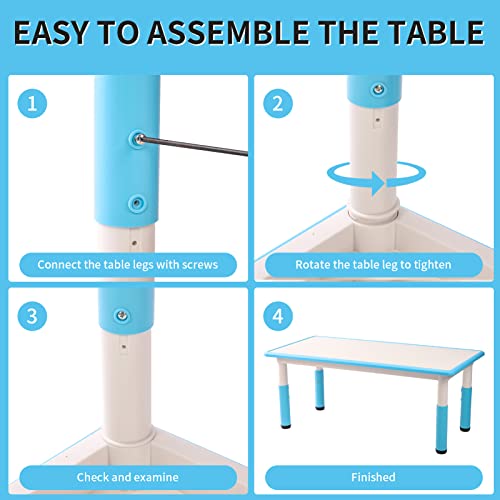 EASY TO ASSEMBLE THE TABLE

1

Connect the table legs with screws

2

Rotate the table leg to tighten

3

Check and examine

4

Finished