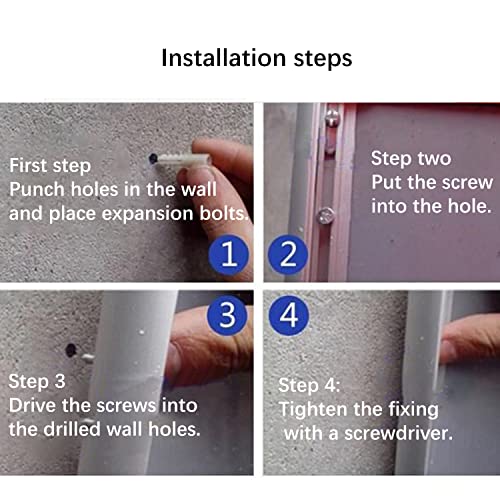 Installation steps

First step
Punch holes in the wall and place expansion bolts.

1

Step two
Put the screw into the hole.

2

3

Step 3
Drive the screws into the drilled wall holes.

4

Step 4:
Tighten the fixing with a screwdriver.