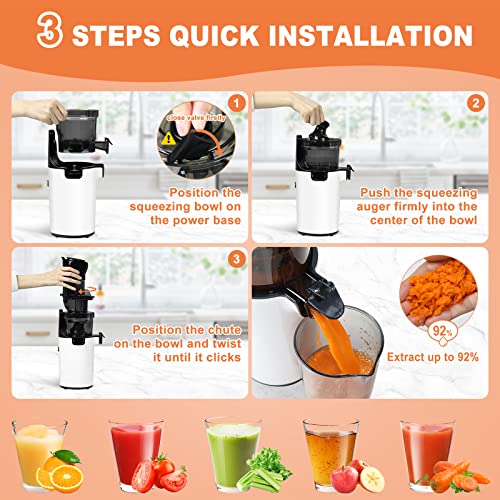 3 STEPS QUICK INSTALLATION

1

close valve firstly

Position the squeezing bowl on the power base

2

Push the squeezing auger firmly into the center of the bowl

3

Position the chute on the bowl and twist it until it clicks

92%

Extract up to 92%