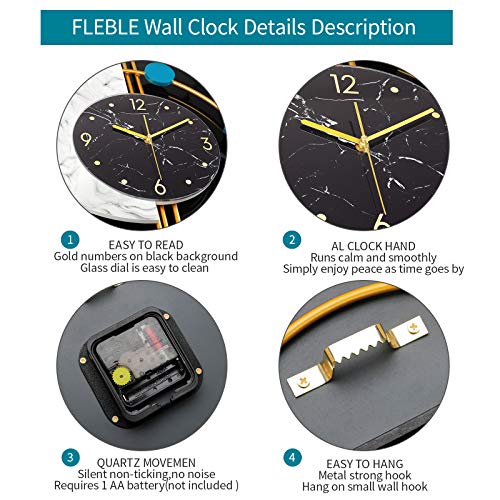 FLEBLE Wall Clock Details Description

12
9
3
6

12
6

1
EASY TO READ
Gold numbers on black background
Glass dial is easy to clean

2
AL CLOCK HAND
Runs calm and smoothly
Simply enjoy peace as time goes by

3
QUARTZ MOVEMEN
Silent non-ticking,no noise
Requires 1 AA battery(not included )

4
EASY TO HANG
Metal strong hook
Hang on small wall hook