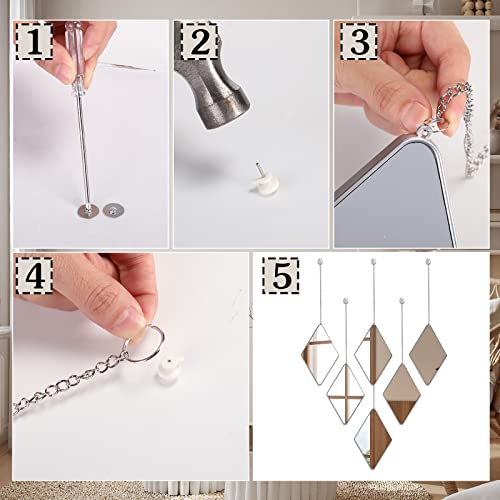 1
2
3
4
5