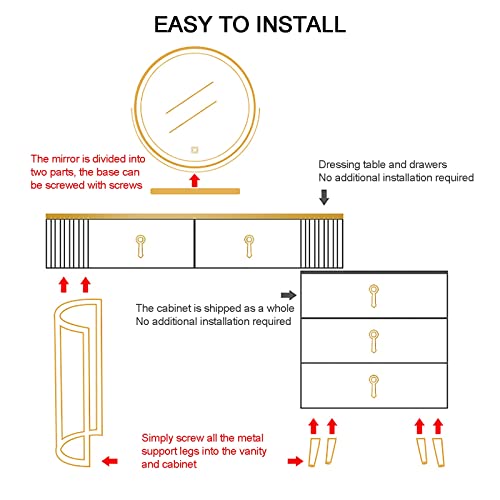 EASY TO INSTALL

The mirror is divided into two parts, the base can be screwed with screws

Dressing table and drawers
No additional installation required

The cabinet is shipped as a whole
No additional installation required

Simply screw all the metal support legs into the vanity and cabinet