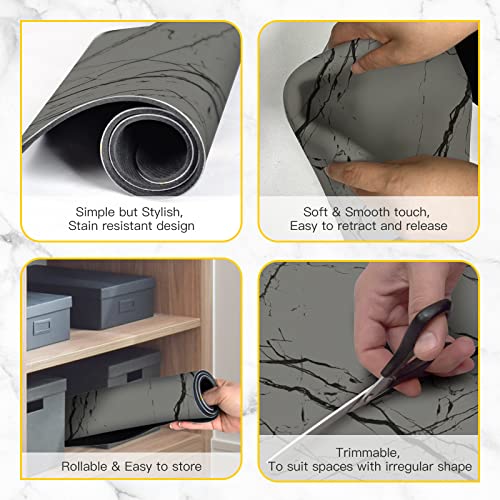 Simple but Stylish,
Stain resistant design

Soft & Smooth touch,
Easy to retract and release

Rollable & Easy to store

Trimmable,
To suit spaces with irregular shape