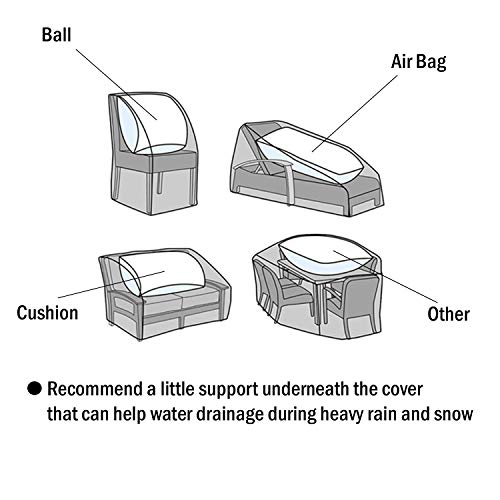 Ball

Air Bag

Cushion

Other

● Recommend a little support underneath the cover that can help water drainage during heavy rain and snow