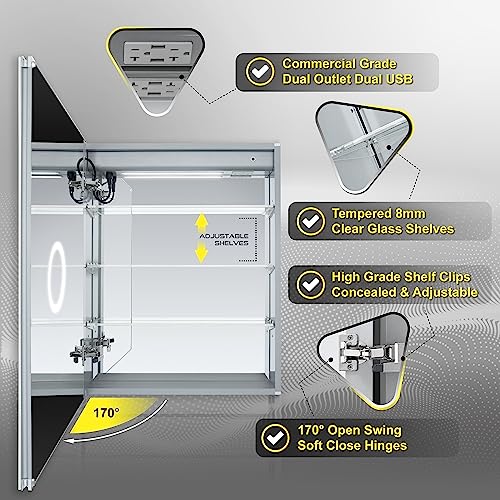 Commercial Grade
Dual Outlet Dual USB

ADJUSTABLE SHELVES

Tempered 8mm
Clear Glass Shelves

High Grade Shelf Clips
Concealed & Adjustable

170°

170° Open Swing
Soft Close Hinges