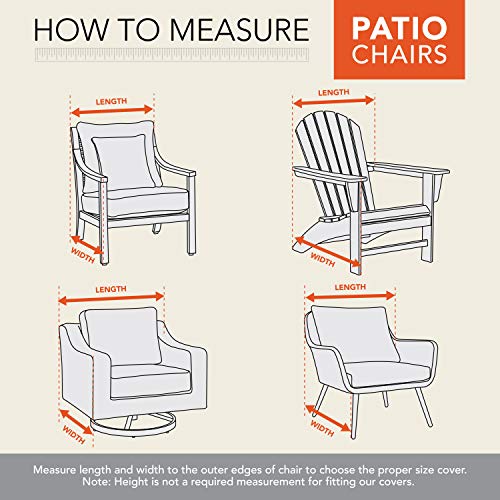 HOW TO MEASURE

PATIO CHAIRS

LENGTH

WIDTH

LENGTH

WIDTH

LENGTH

WIDTH

LENGTH

WIDTH

Measure length and width to the outer edges of chair to choose the proper size cover.
Note: Height is not a required measurement for fitting our covers.