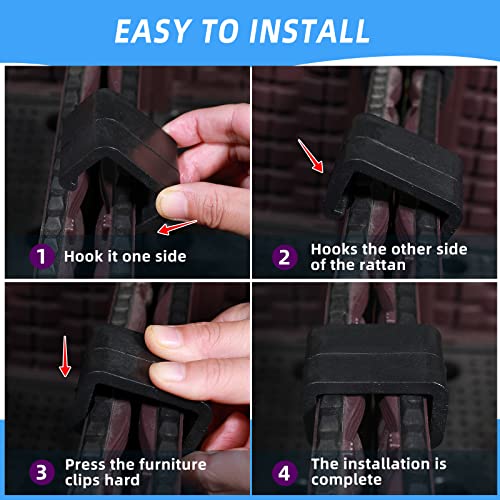 EASY TO INSTALL

1 Hook it one side

2 Hooks the other side of the rattan

3 Press the furniture clips hard

4 The installation is complete