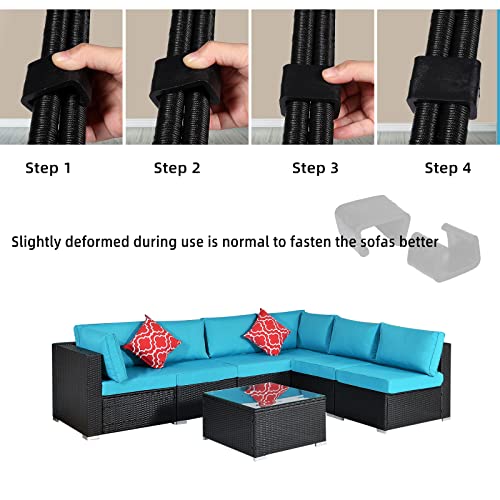 Step 1

Step 2

Step 3

Step 4

Slightly deformed during use is normal to fasten the sofas better