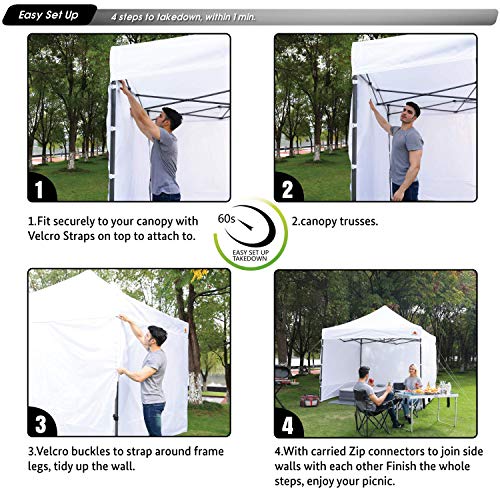 Easy Set Up

4 steps to takedown, within 1 min.

1

2

1.Fit securely to your canopy with Velcro Straps on top to attach to.

60s

EASY SET UP TAKEDOWN

2.canopy trusses.

3

4

3.Velcro buckles to strap around frame legs, tidy up the wall.

4.With carried Zip connectors to join side walls with each other Finish the whole steps, enjoy your picnic.