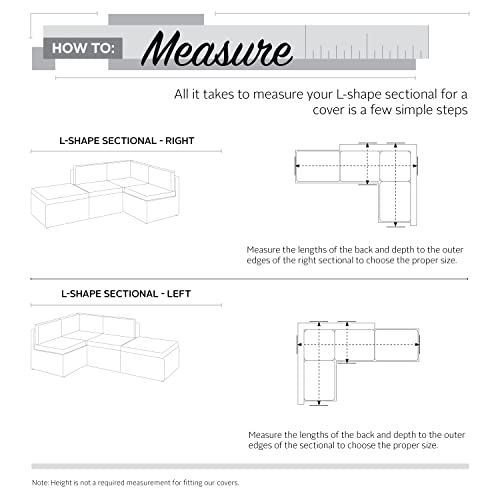 HOW TO: Measure

All it takes to measure your L-shape sectional for a cover is a few simple steps

L-SHAPE SECTIONAL - RIGHT

Measure the lengths of the back and depth to the outer edges of the right sectional to choose the proper size.

L-SHAPE SECTIONAL - LEFT

Measure the lengths of the back and depth to the outer edges of the sectional to choose the proper size.

Note: Height is not a required measurement for fitting our covers.