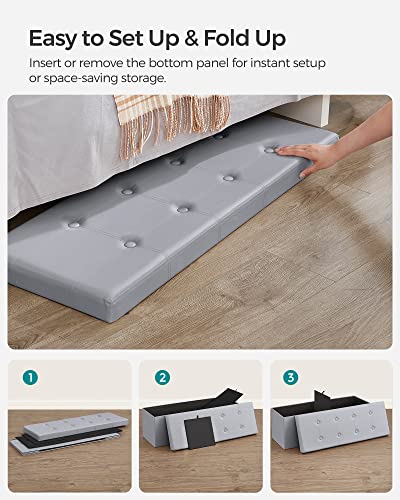 Easy to Set Up & Fold Up

Insert or remove the bottom panel for instant setup or space-saving storage.

1

2

3