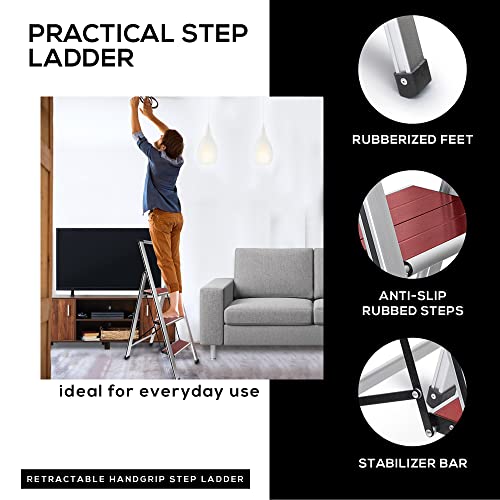 PRACTICAL STEP LADDER

ideal for everyday use

RETRACTABLE HANDGRIP STEP LADDER

RUBBERIZED FEET

ANTI-SLIP RUBBED STEPS

STABILIZER BAR