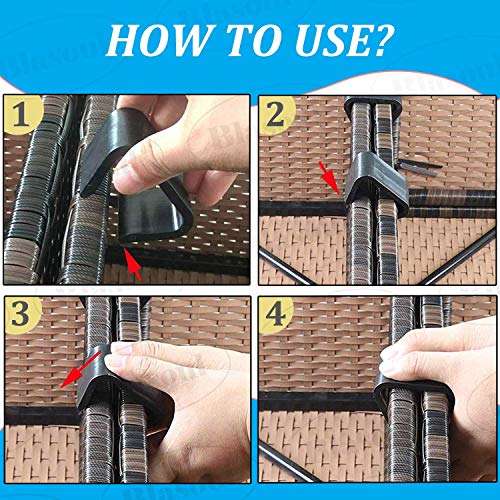 HOW TO USE?

1

2

3

4