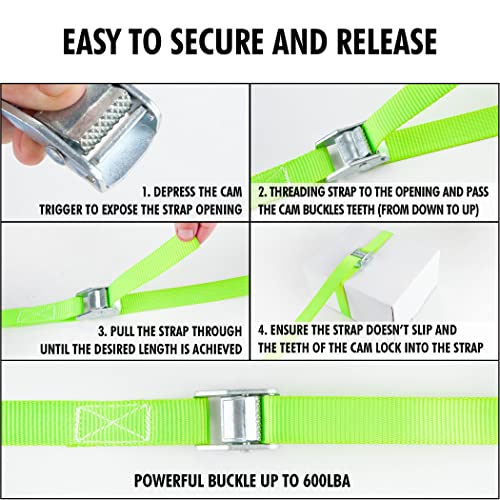 EASY TO SECURE AND RELEASE

1. DEPRESS THE CAM TRIGGER TO EXPOSE THE STRAP OPENING

2. THREADING STRAP TO THE OPENING AND PASS THE CAM BUCKLES TEETH (FROM DOWN TO UP)

3. PULL THE STRAP THROUGH UNTIL THE DESIRED LENGTH IS ACHIEVED

4. ENSURE THE STRAP DOESN'T SLIP AND THE TEETH OF THE CAM LOCK INTO THE STRAP

POWERFUL BUCKLE UP TO 600LBA