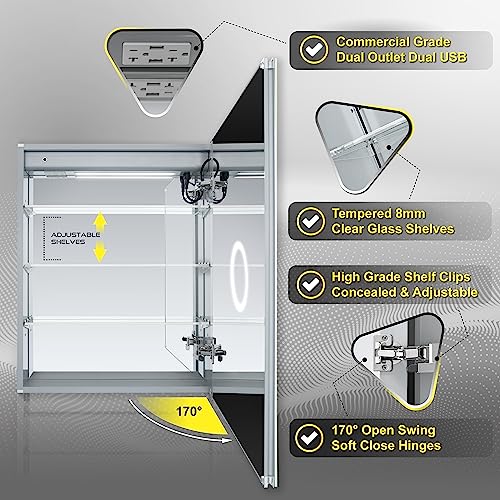 Commercial Grade
Dual Outlet Dual USB

ADJUSTABLE SHELVES

Tempered 8mm
Clear Glass Shelves

High Grade Shelf Clips
Concealed & Adjustable

170°

170° Open Swing
Soft Close Hinges