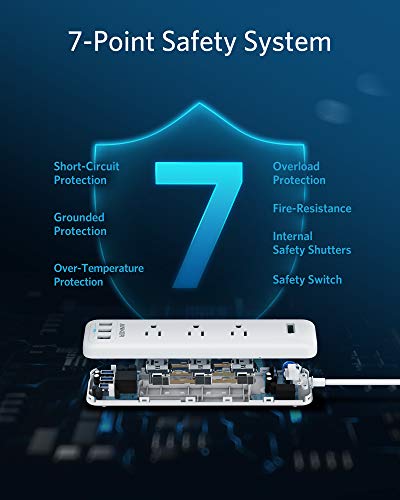 7-Point Safety System

Short-Circuit Protection

Grounded Protection

Over-Temperature Protection

7

Overload Protection

Fire-Resistance

Internal Safety Shutters

Safety Switch

ANKER