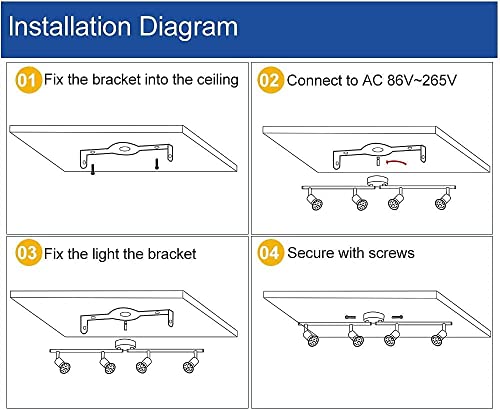 Installation Diagram

01 Fix the bracket into the ceiling

02 Connect to AC 86V~265V

03 Fix the light the bracket

04 Secure with screws