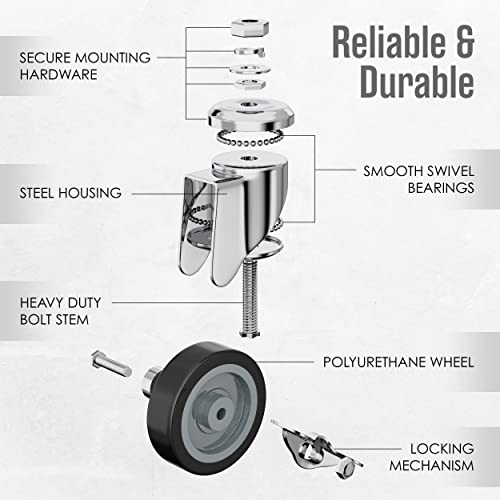 Reliable & Durable

SECURE MOUNTING HARDWARE

SMOOTH SWIVEL BEARINGS

STEEL HOUSING

HEAVY DUTY BOLT STEM

POLYURETHANE WHEEL

LOCKING MECHANISM