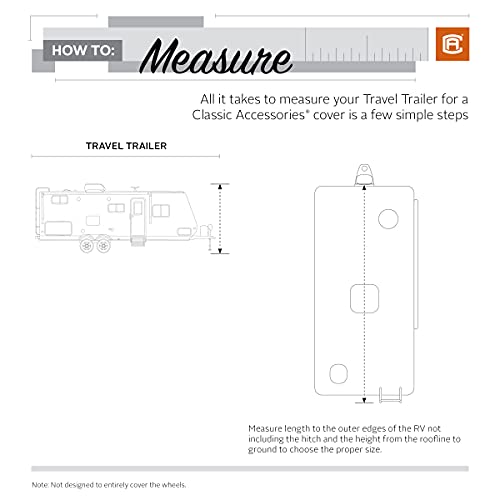 HOW TO: Measure

All it takes to measure your Travel Trailer for a Classic Accessories® cover is a few simple steps

TRAVEL TRAILER

Measure length to the outer edges of the RV not including the hitch and the height from the roofline to ground to choose the proper size.

Note: Not designed to entirely cover the wheels.