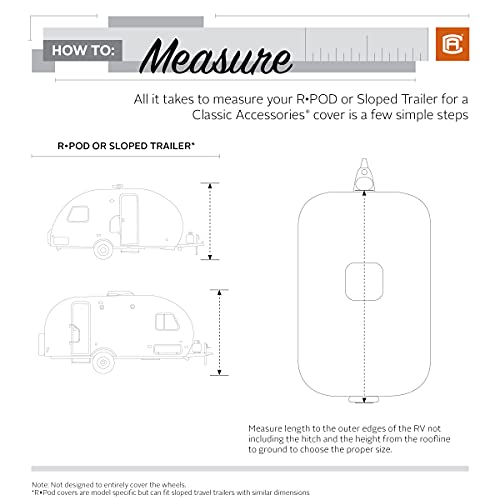 HOW TO: Measure

All it takes to measure your R•POD or Sloped Trailer for a Classic Accessories® cover is a few simple steps

R•POD OR SLOPED TRAILER*

Measure length to the outer edges of the RV not including the hitch and the height from the roofline to ground to choose the proper size.

Note: Not designed to entirely cover the wheels.
*R•Pod covers are model specific but can fit sloped travel trailers with similar dimensions