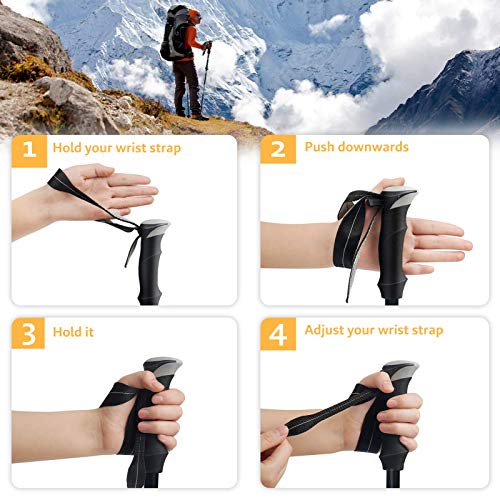 1 Hold your wrist strap

2 Push downwards

3 Hold it

4 Adjust your wrist strap