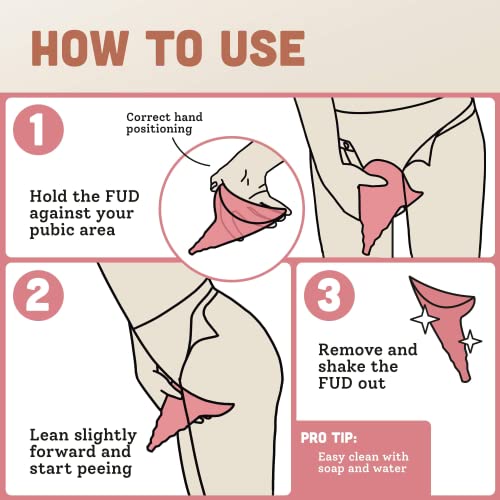 HOW TO USE

1

Correct hand positioning

Hold the FUD against your pubic area

2

Lean slightly forward and start peeing

3

Remove and shake the FUD out

PRO TIP:

Easy clean with soap and water