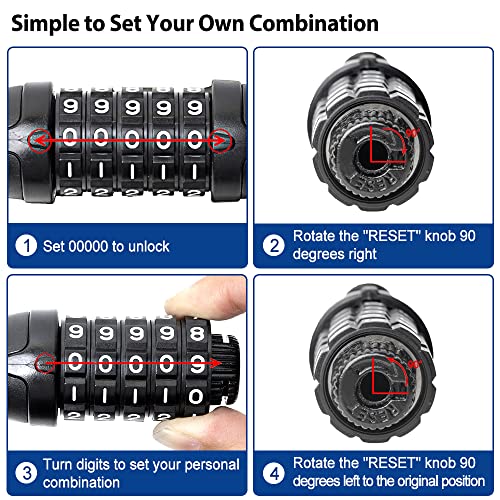 Simple to Set Your Own Combination

9 9 9 9 9
0 0 0 0 0
1 1 1 1 1
2 2 2 2 2

1 Set 00000 to unlock

90°
RESET

2 Rotate the "RESET" knob 90 degrees right

9 9 9 9 8
0 0 0 0 9
1 1 1 1 0
2 2 2 2

3 Turn digits to set your personal combination

90°
RESET

4 Rotate the "RESET" knob 90 degrees left to the original position