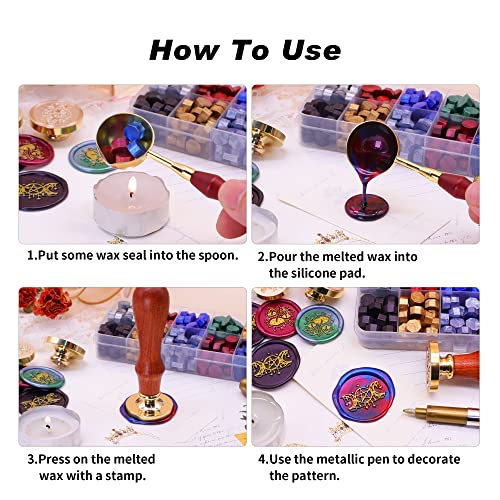 How To Use

1.Put some wax seal into the spoon.

2.Pour the melted wax into the silicone pad.

3.Press on the melted wax with a stamp.

4.Use the metallic pen to decorate the pattern.