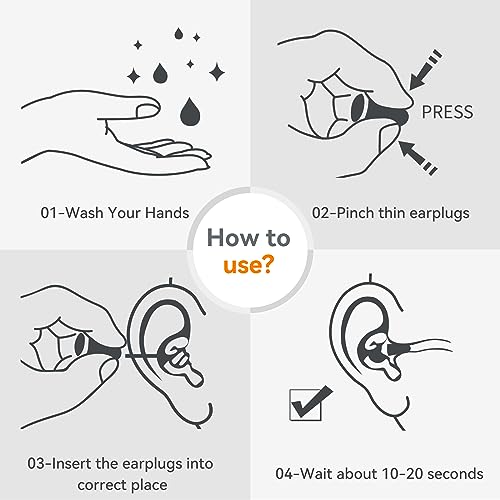 PRESS

01-Wash Your Hands

02-Pinch thin earplugs

How to use?

03-Insert the earplugs into correct place

04-Wait about 10-20 seconds