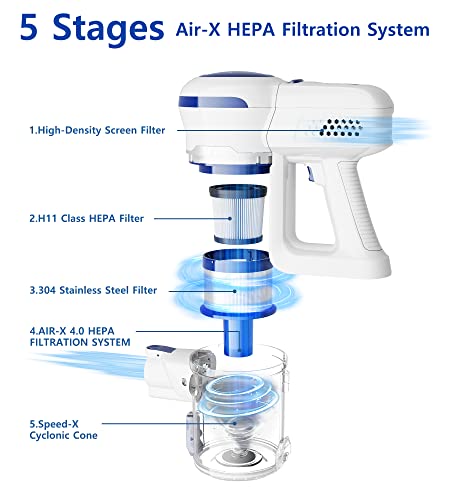 5 Stages Air-X HEPA Filtration System

1.High-Density Screen Filter

2.H11 Class HEPA Filter

3.304 Stainless Steel Filter

4.AIR-X 4.0 HEPA FILTRATION SYSTEM

5.Speed-X Cyclonic Cone