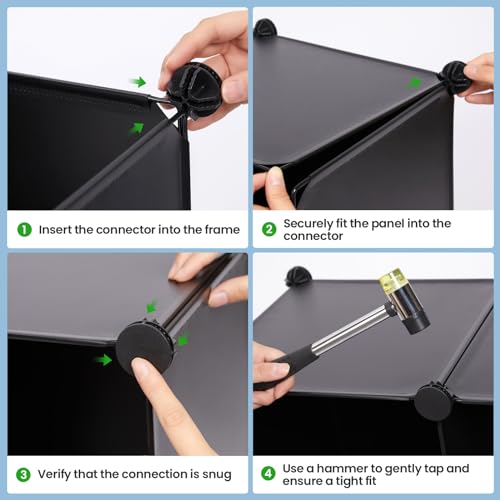 1 Insert the connector into the frame

2 Securely fit the panel into the connector

3 Verify that the connection is snug

4 Use a hammer to gently tap and ensure a tight fit