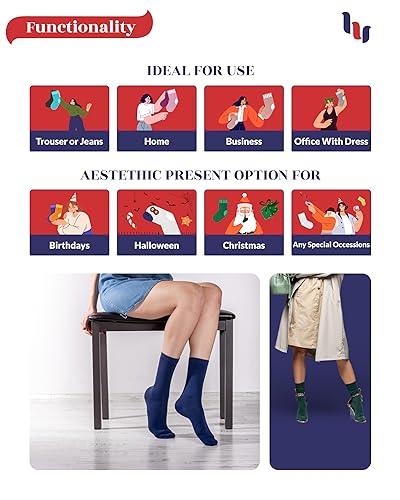 Functionality

IDEAL FOR USE

Trouser or Jeans

Home

Business

Office With Dress

AESTETHIC PRESENT OPTION FOR

Birthdays

Halloween

Christmas

Any Special Occessions