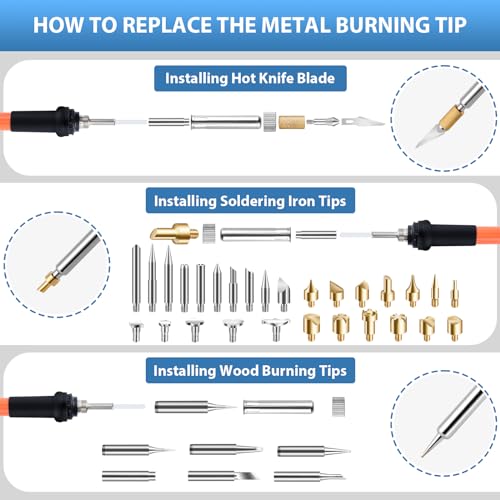 HOW TO REPLACE THE METAL BURNING TIP

Installing Hot Knife Blade

Installing Soldering Iron Tips

Installing Wood Burning Tips